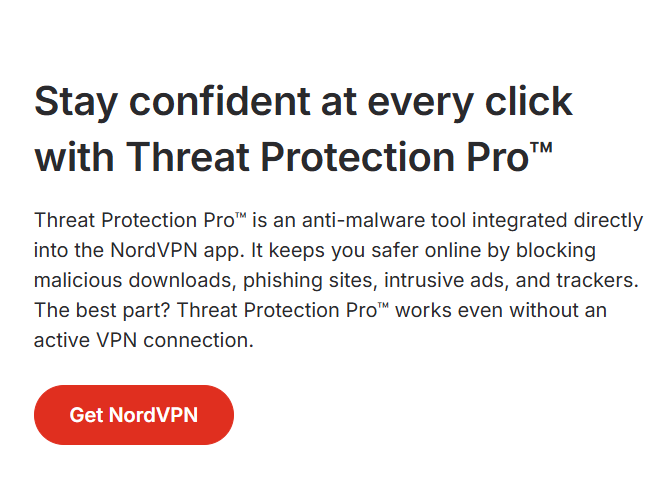 Stay confident at every click with Threat Protection Pro™

Threat Protection Pro™ is an anti-malware tool integrated directly into the NordVPN app. It keeps you safer online by blocking malicious downloads, phishing sites, intrusive ads, and trackers. The best part? Threat Protection Pro™ works even without an active VPN connection.

Get NordVPN